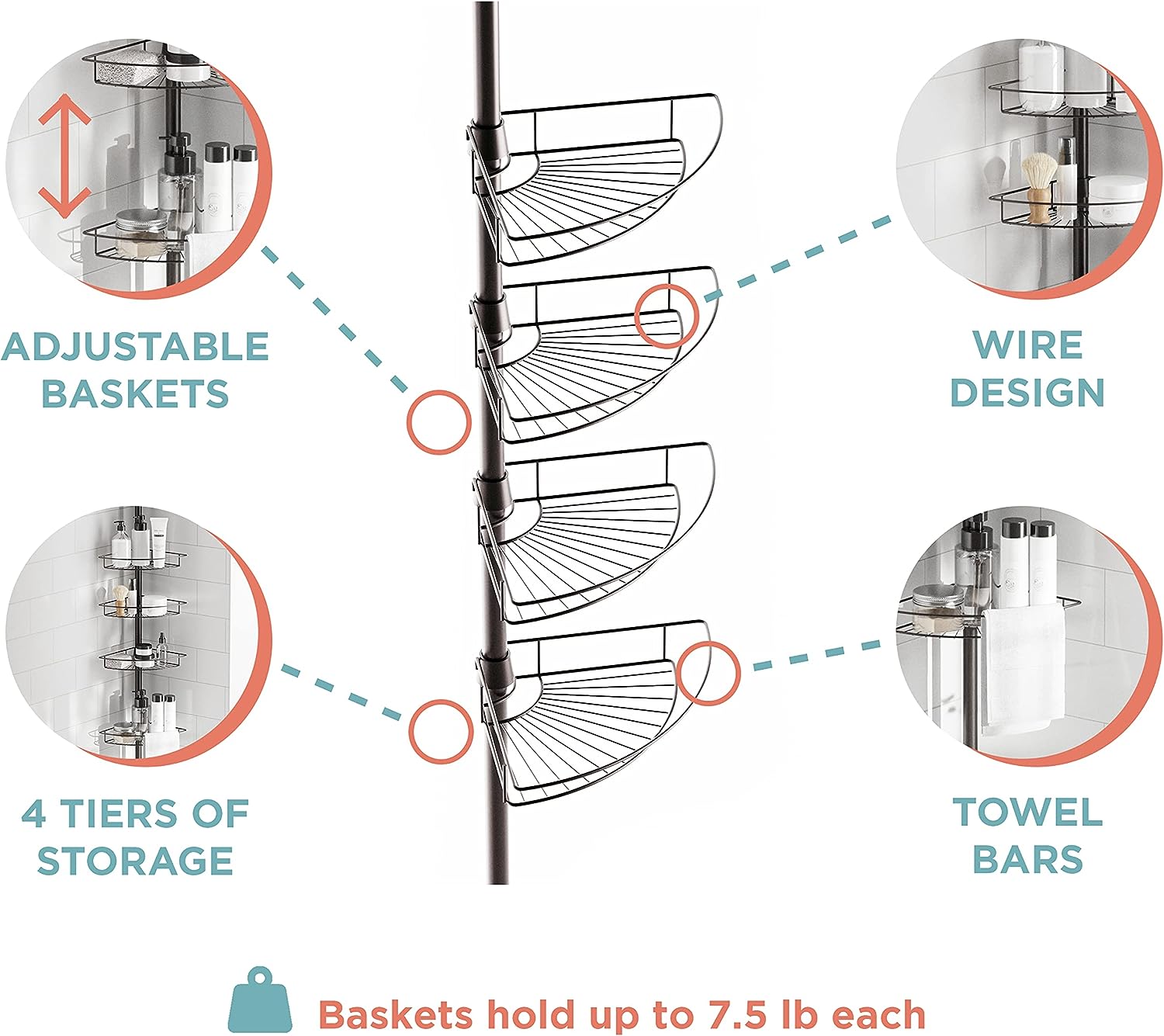 ADJUSTABLE BASKETS

WIRE DESIGN

4 TIERS OF STORAGE

TOWEL BARS

Baskets hold up to 7.5 lb each